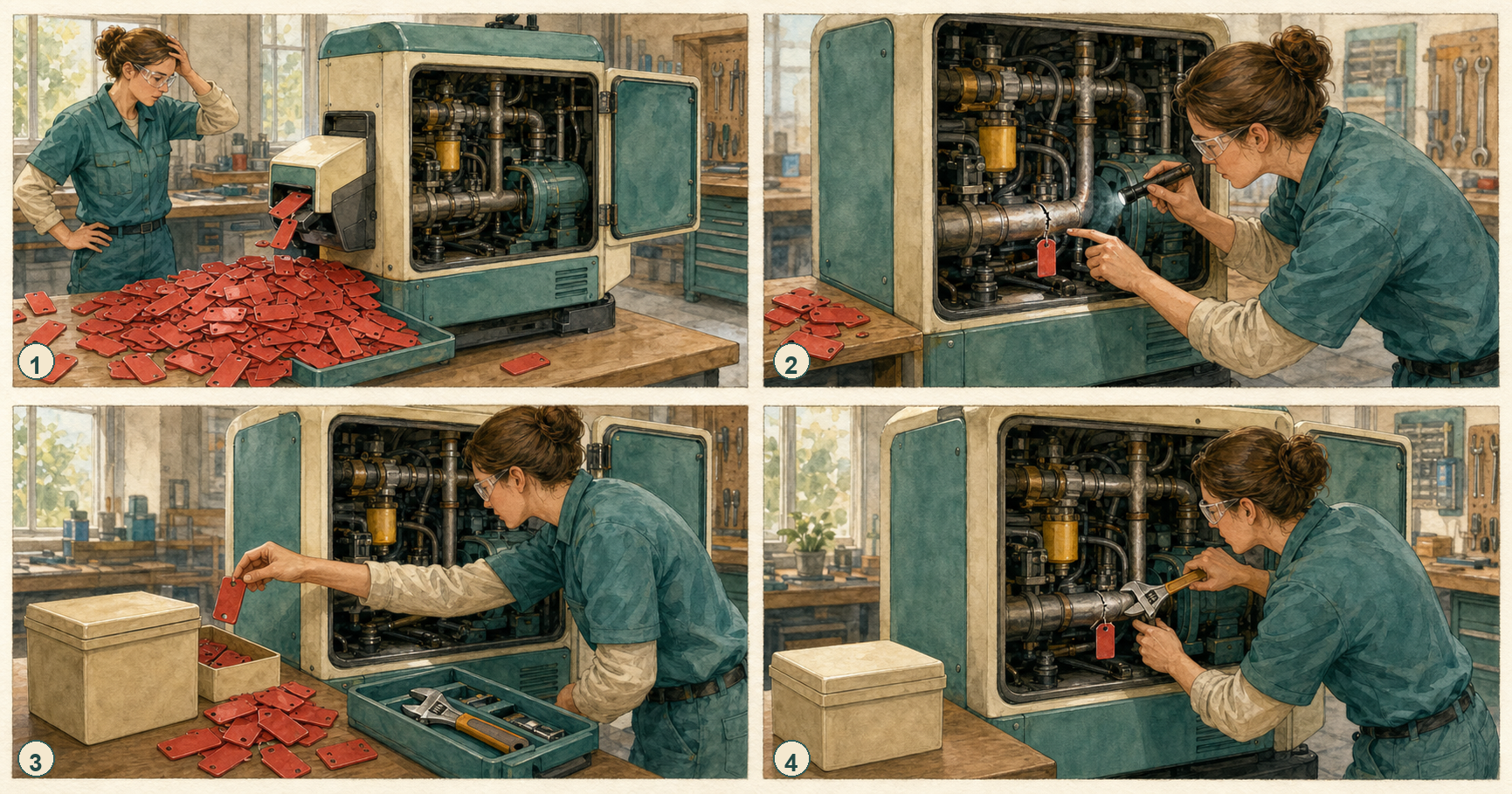 1

2

3

4