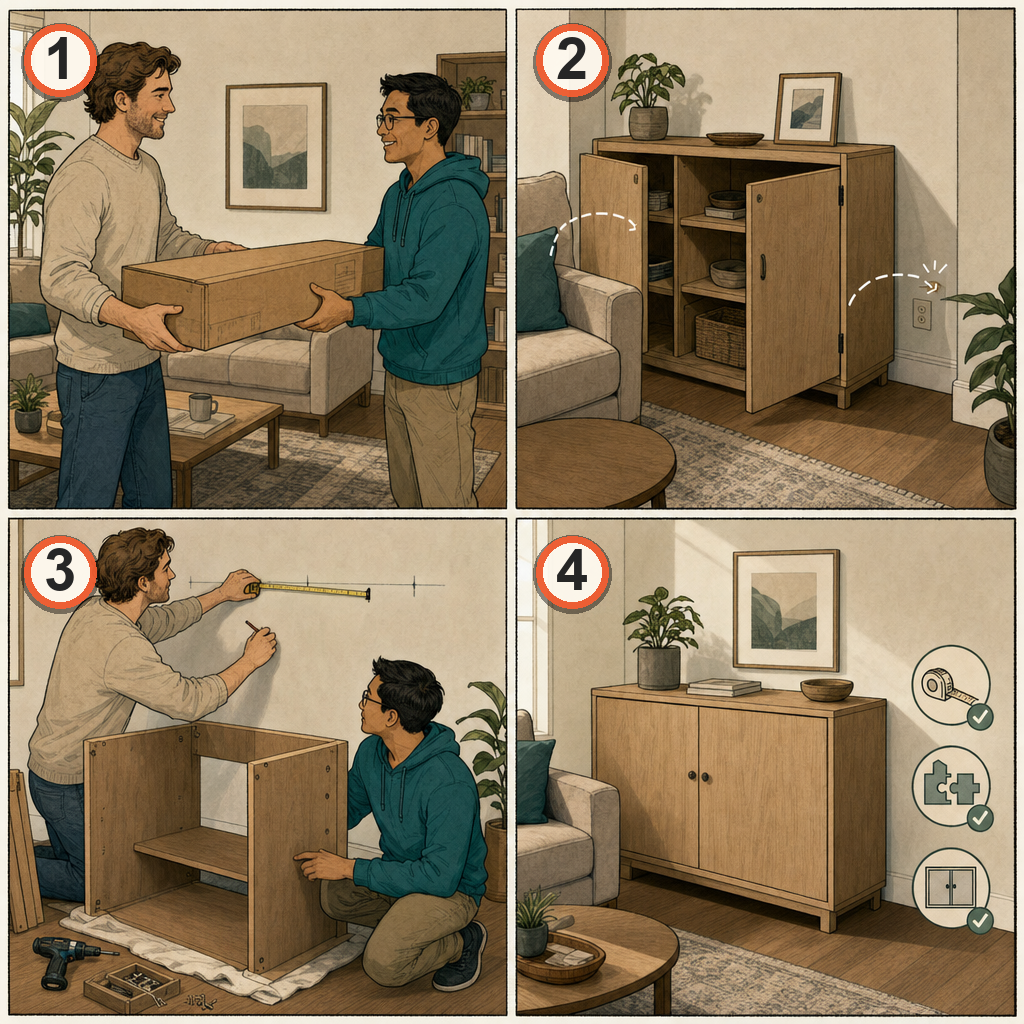 1

2

3

4