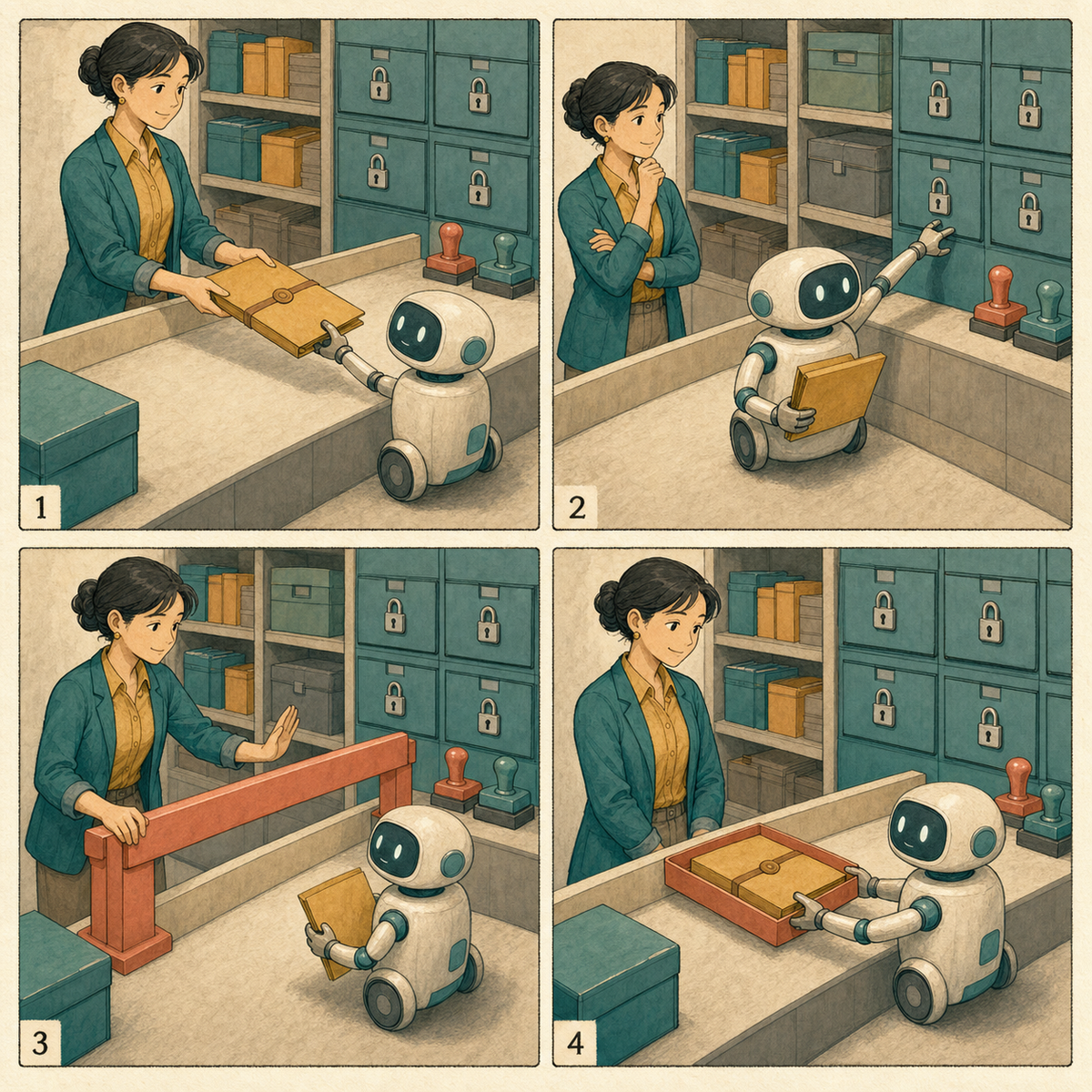 1

2

3

4