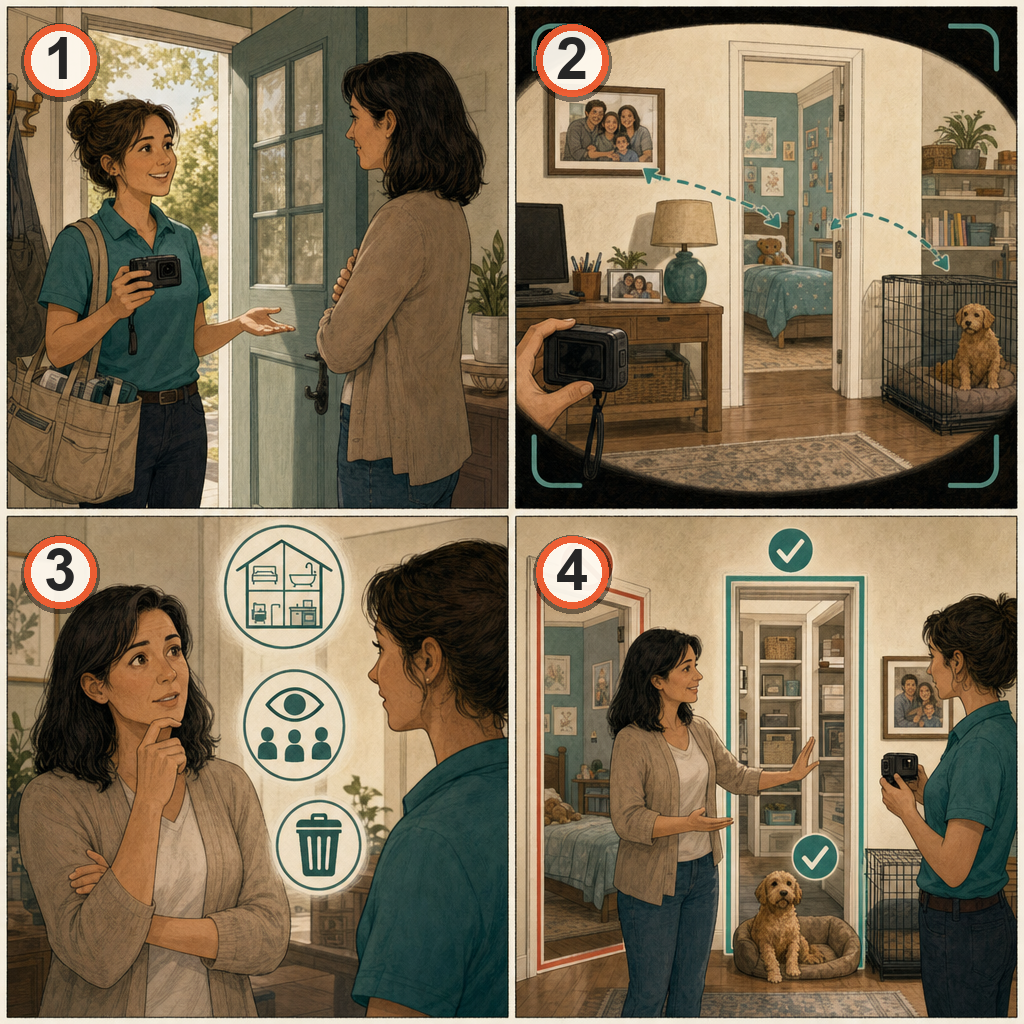 1

2

3

4